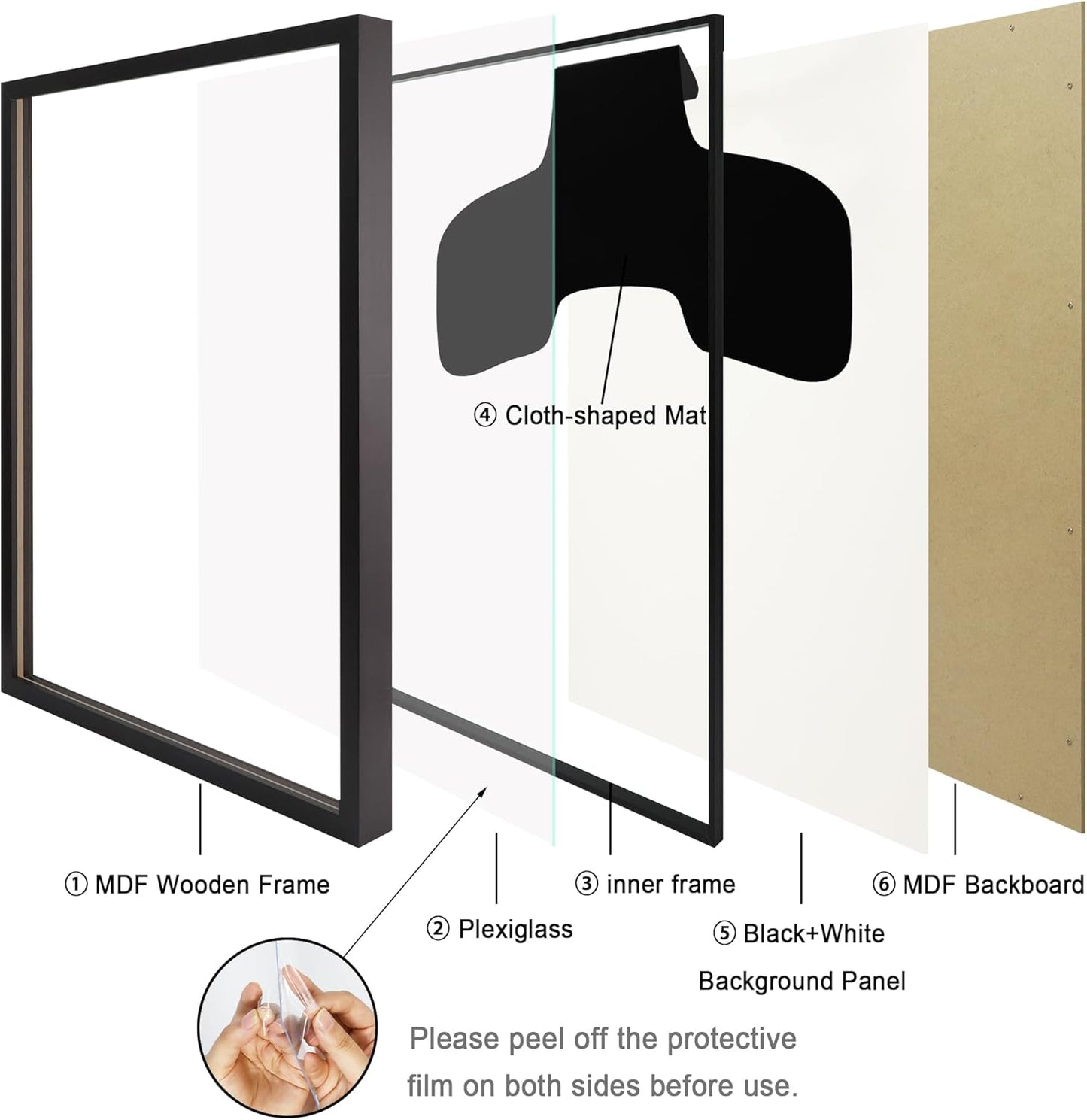 ④ Cloth-shaped Mat

① MDF Wooden Frame

② Plexiglass

③ inner frame

⑤ Black+White Background Panel

⑥ MDF Backboard

Please peel off the protective film on both sides before use.